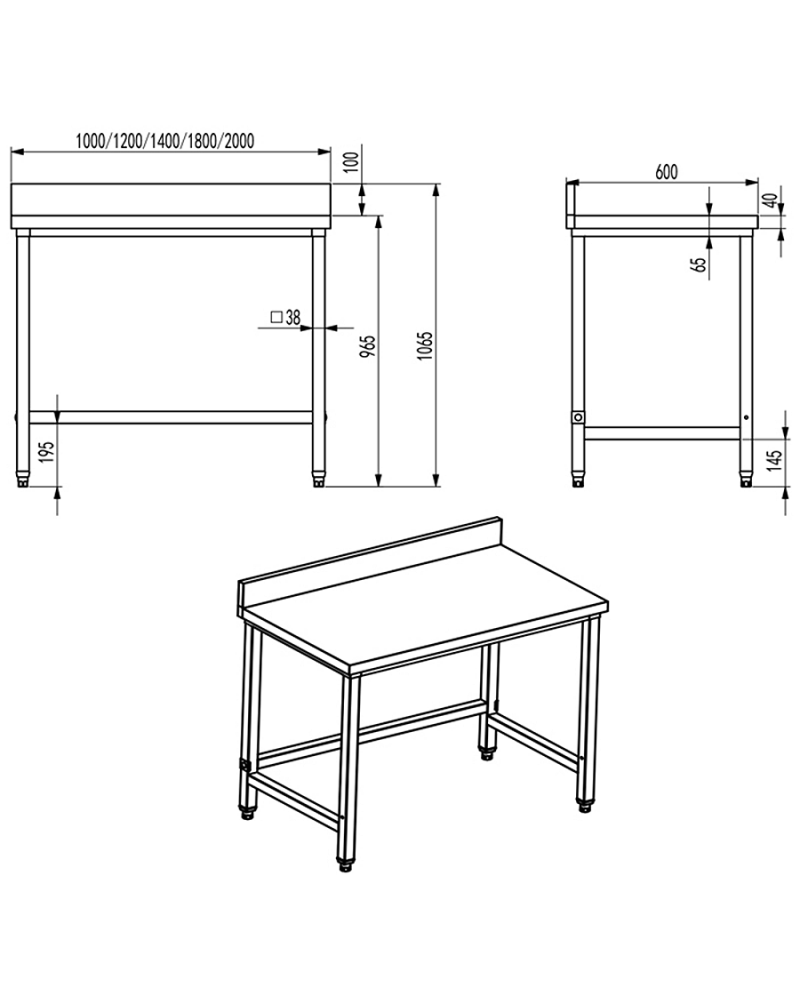 1000/1200/1400/1800/2000

100

□38

965

1065

195

600

40

65

145