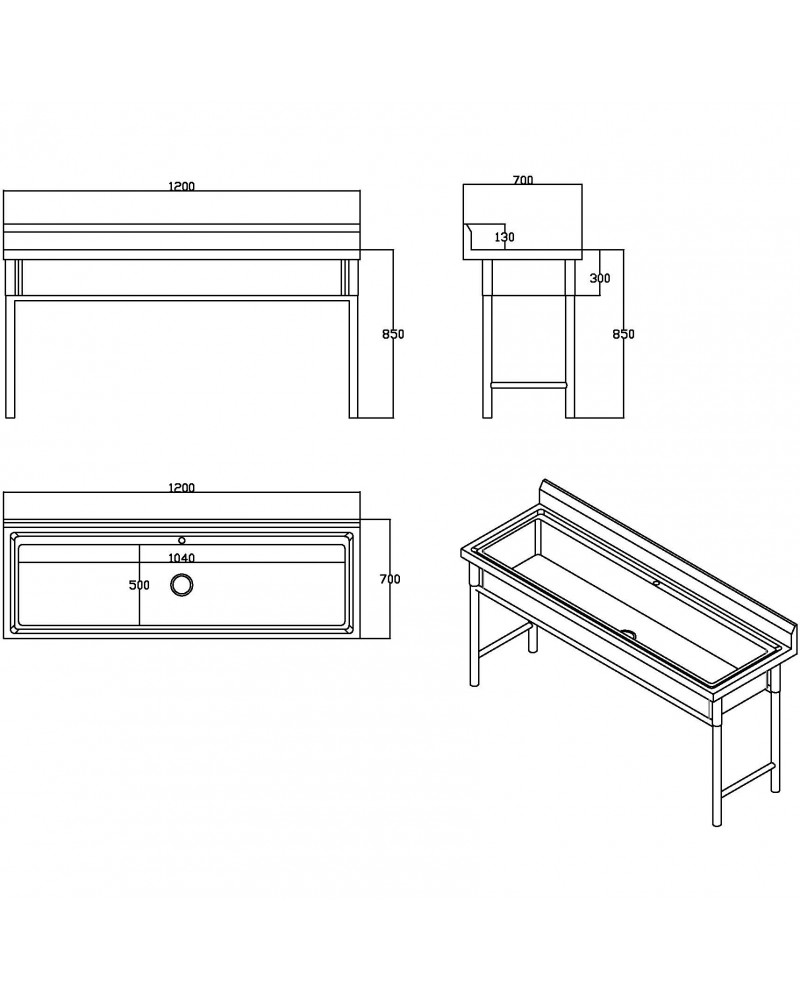 1200

850

700

130

300

850

1200

1040

500

700