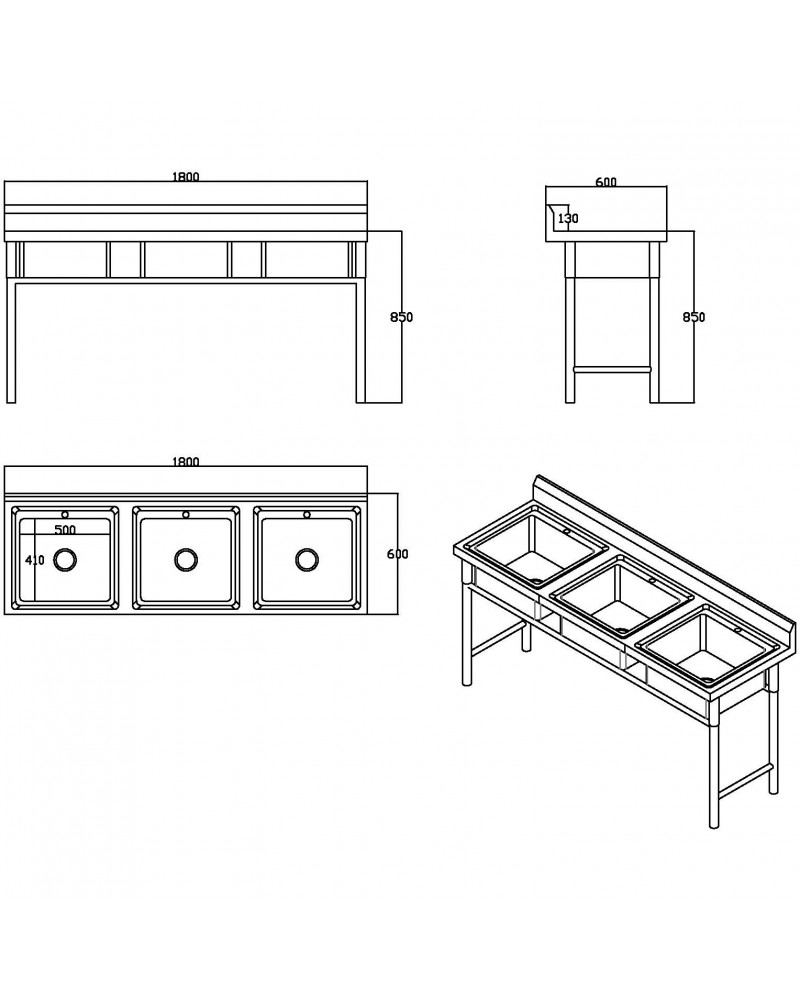 1800

850

600

130

850

1800

500

410

600