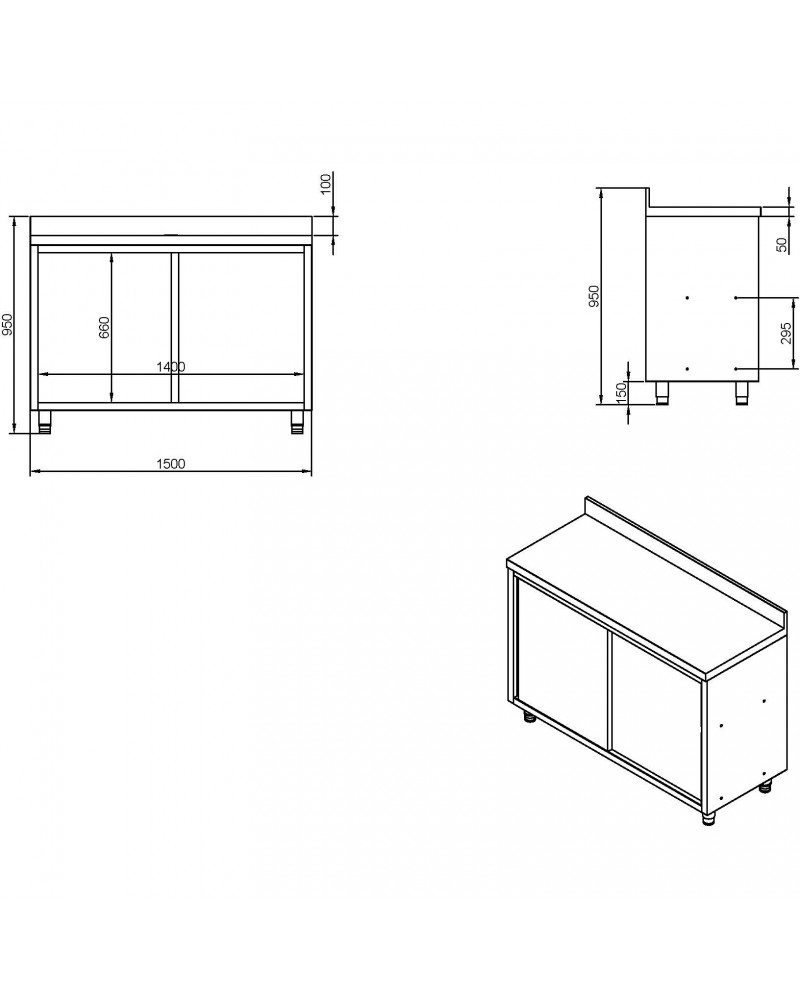 100
950
660
1400
1500
950
50
295
150