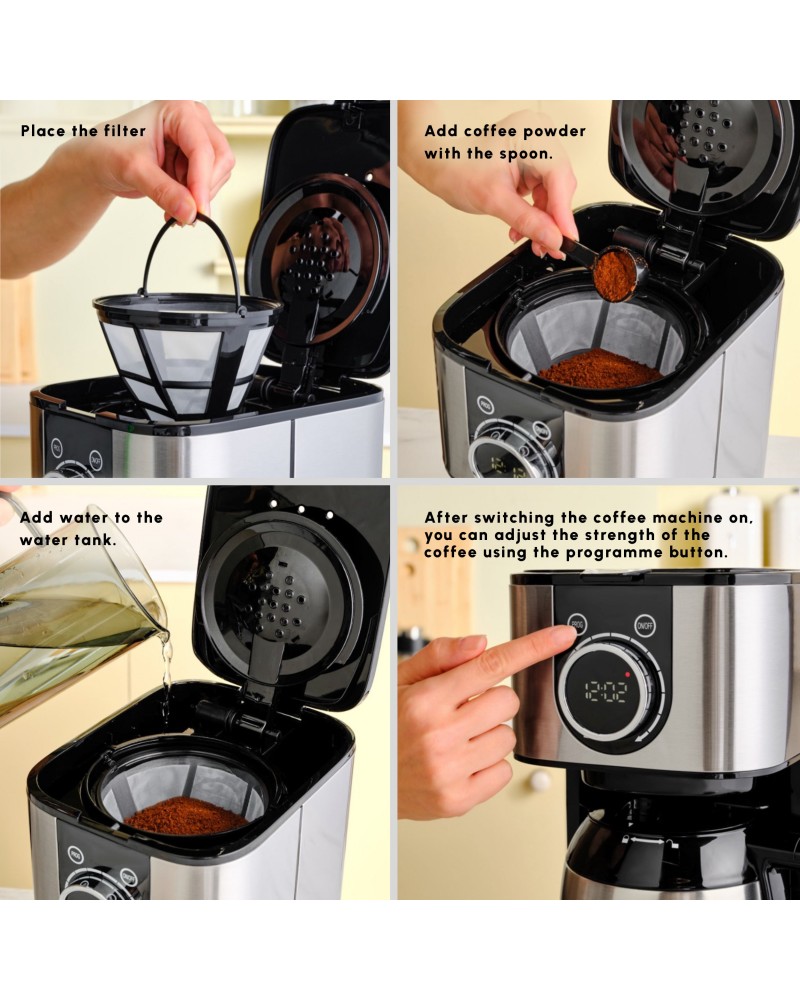 Place the filter

Add coffee powder with the spoon.

Add water to the water tank.

After switching the coffee machine on, you can adjust the strength of the coffee using the programme button.

PROG

ON/OFF

12:02