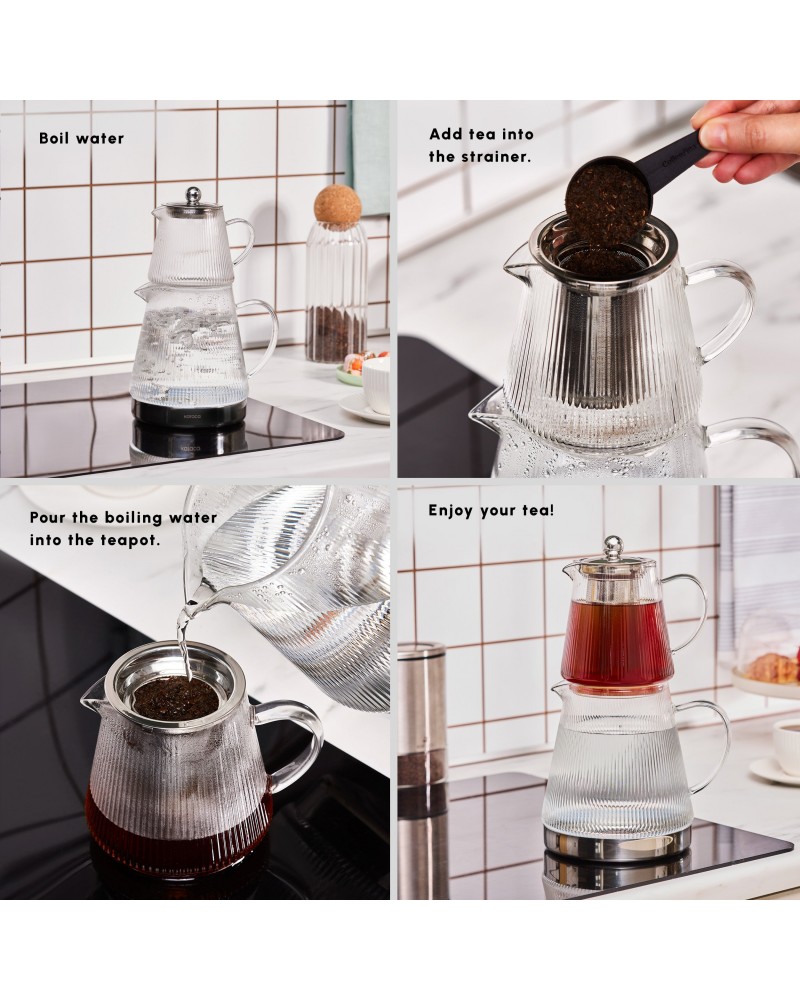 Boil water

Add tea into the strainer.

Pour the boiling water into the teapot.

Enjoy your tea!